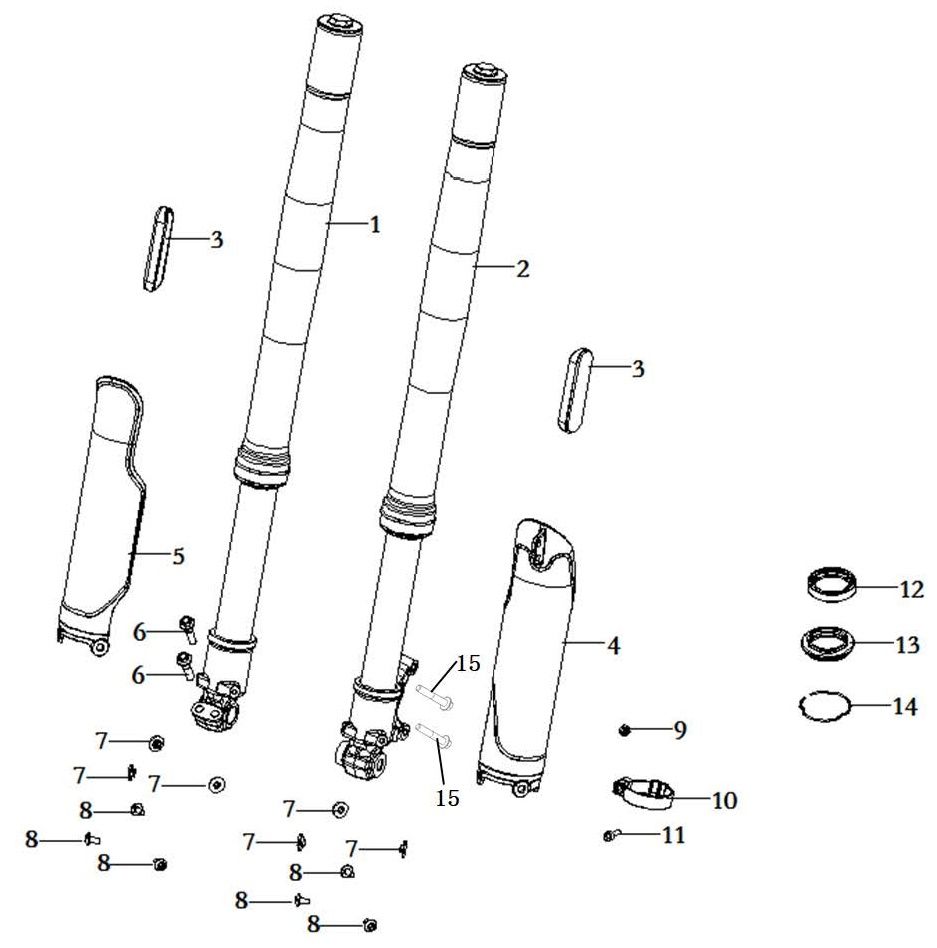 1
3
2
3
5
12
6
4
13
6
15
14
7
9
7
7
15
8
7
10
8
7
7
11
8
8
8
8