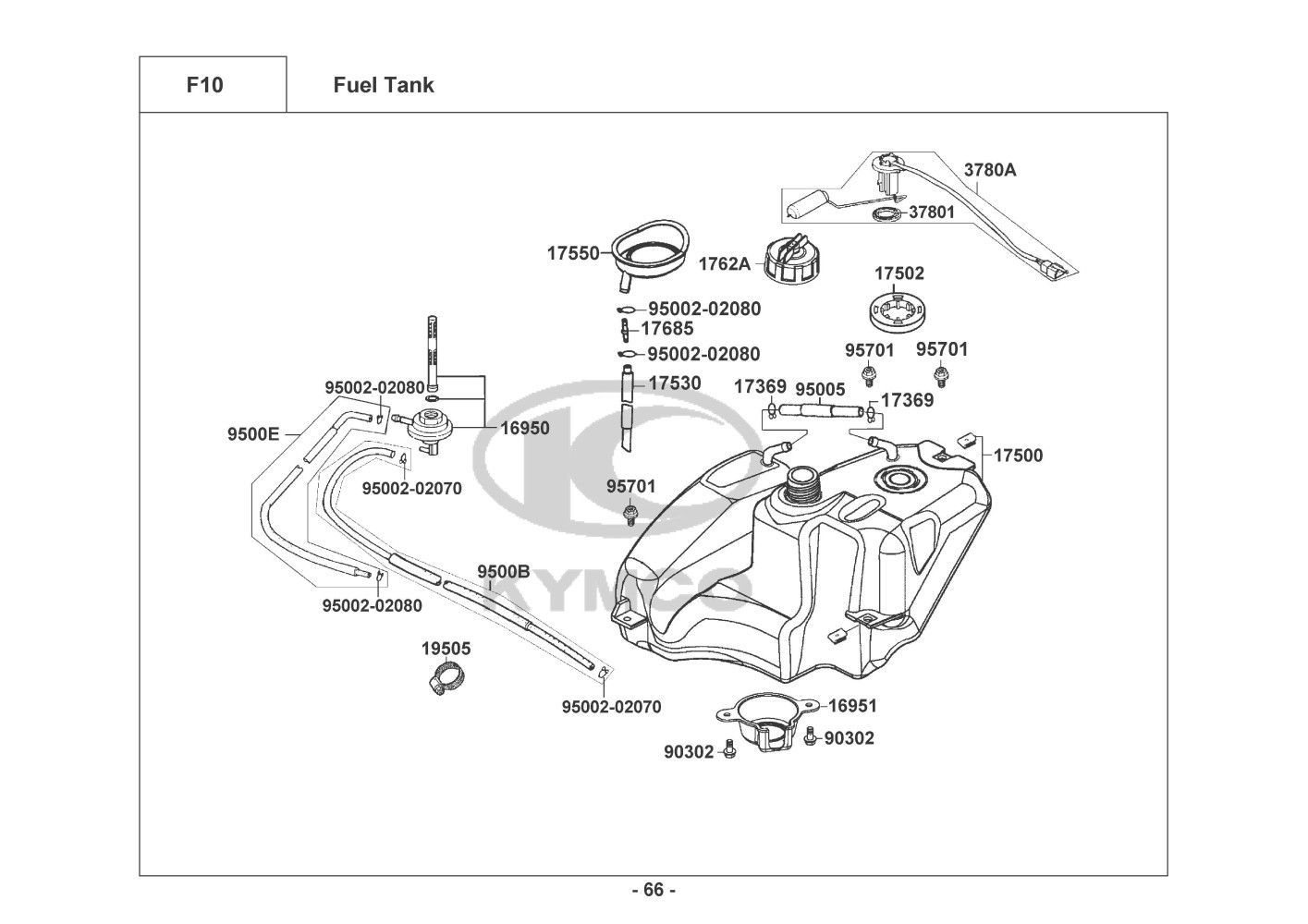 F10

Fuel Tank

3780A
37801
17550
1762A
17502
95002-02080
17685
95002-02080
95701
95701
17530
17369
95005
17369
95002-02080
9500E
16950
17500
95002-02070
95701
9500B
95002-02080
19505
95002-02070
16951
90302
90302

KYMCO

- 66 -