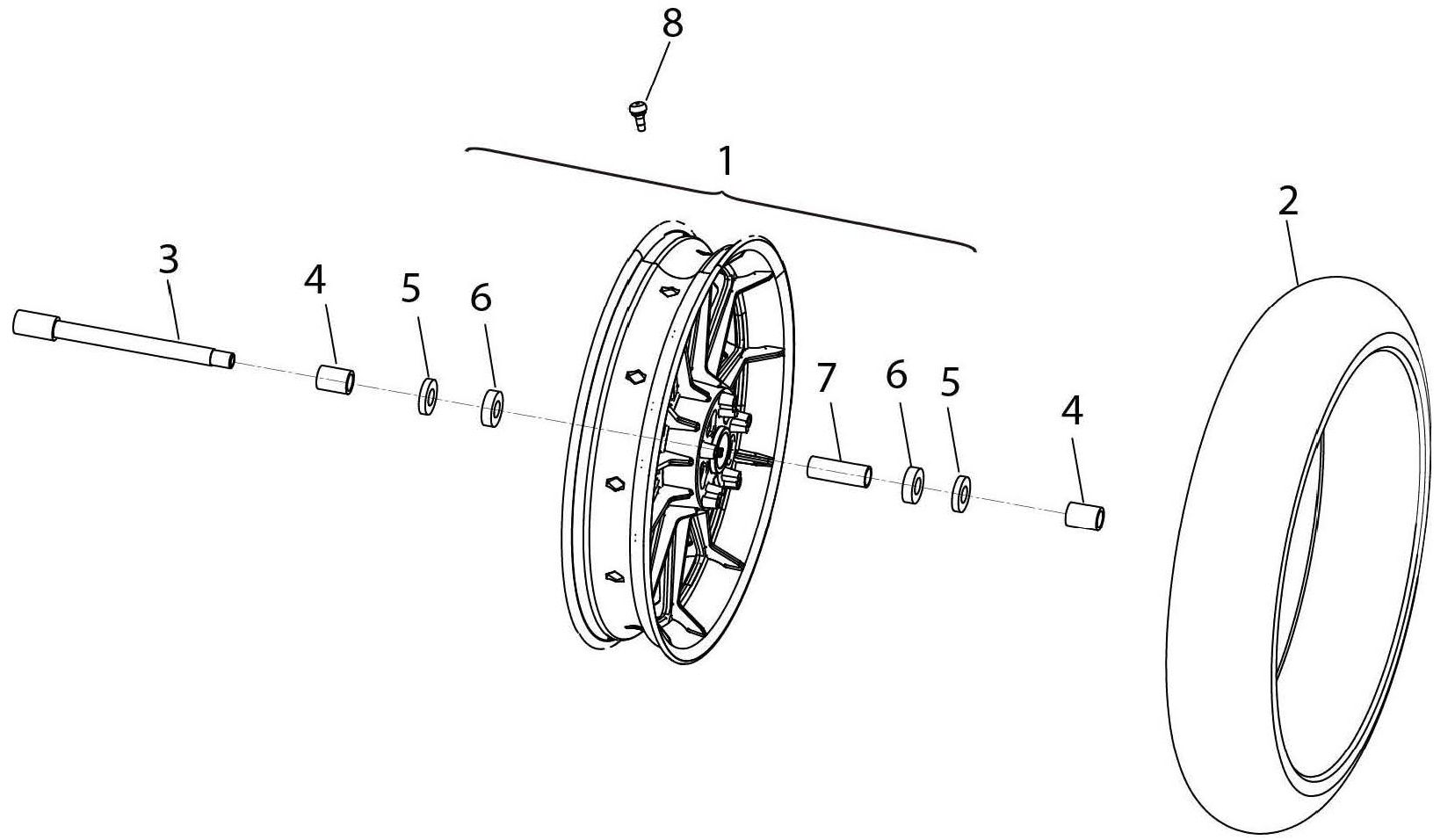 8
1
2
3
4
5
6
7
6
5
4