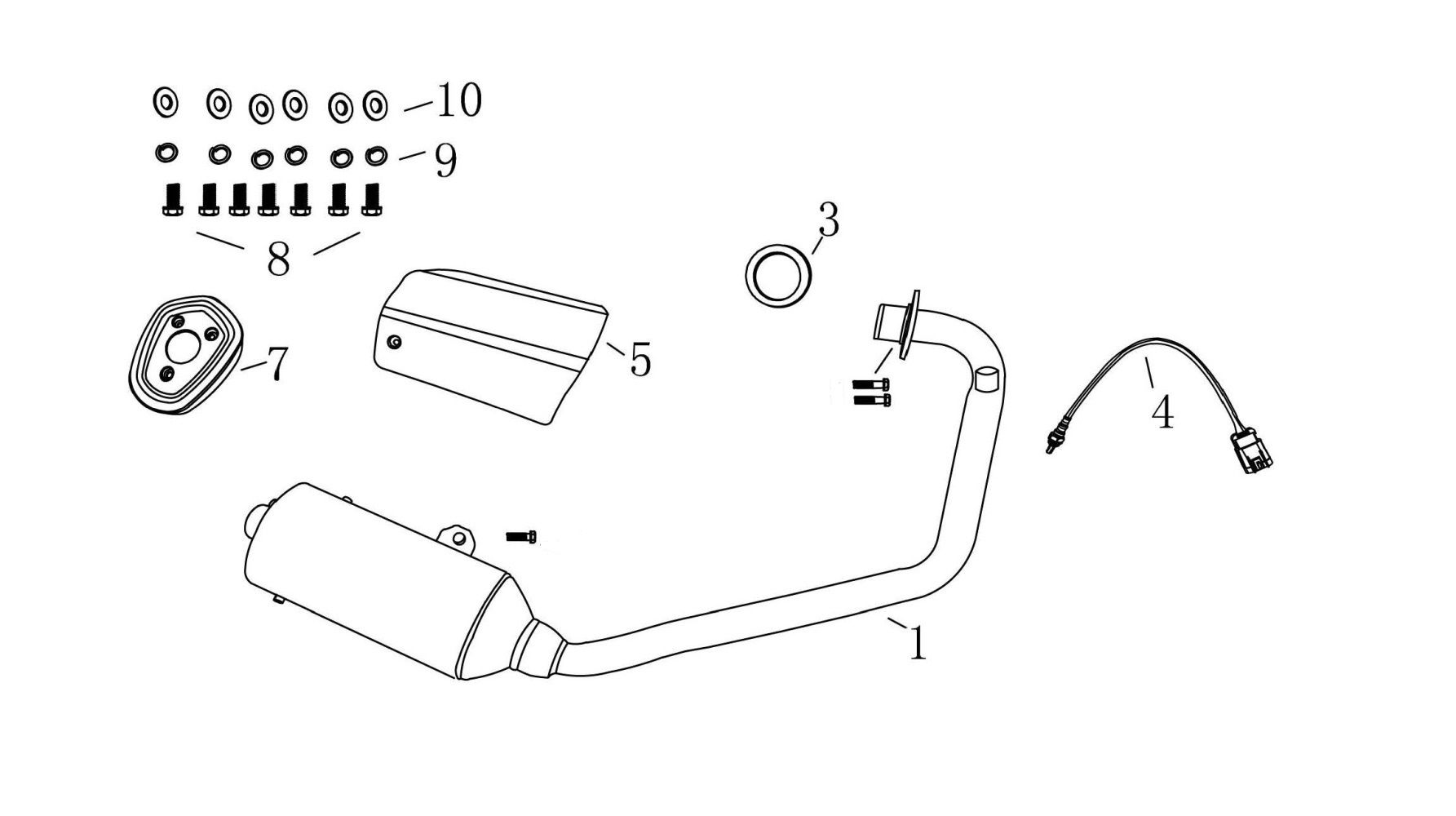 10
9
8
3
7
5
4
1