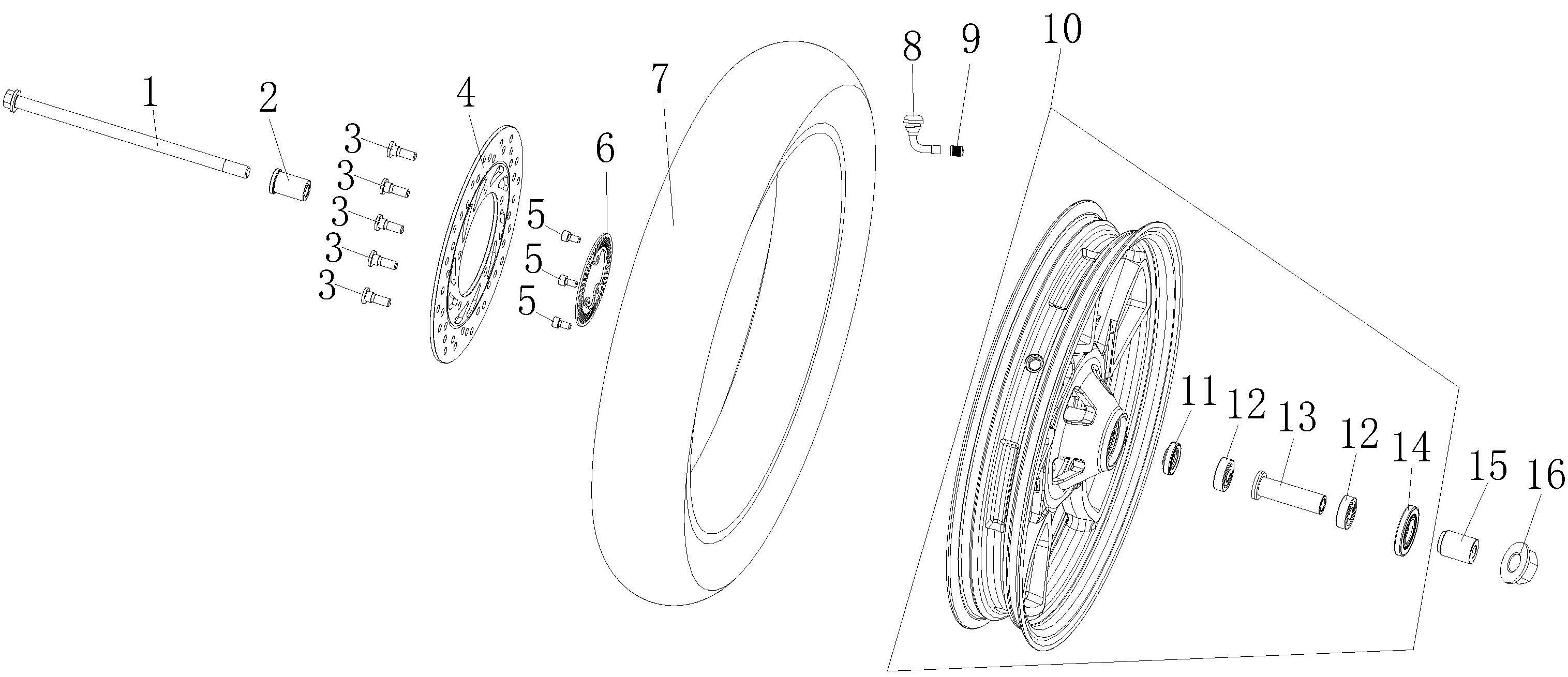 1
2
3
3
3
3
3
4
5
5
5
6
7
8
9
10
11
12
13
12
14
15
16