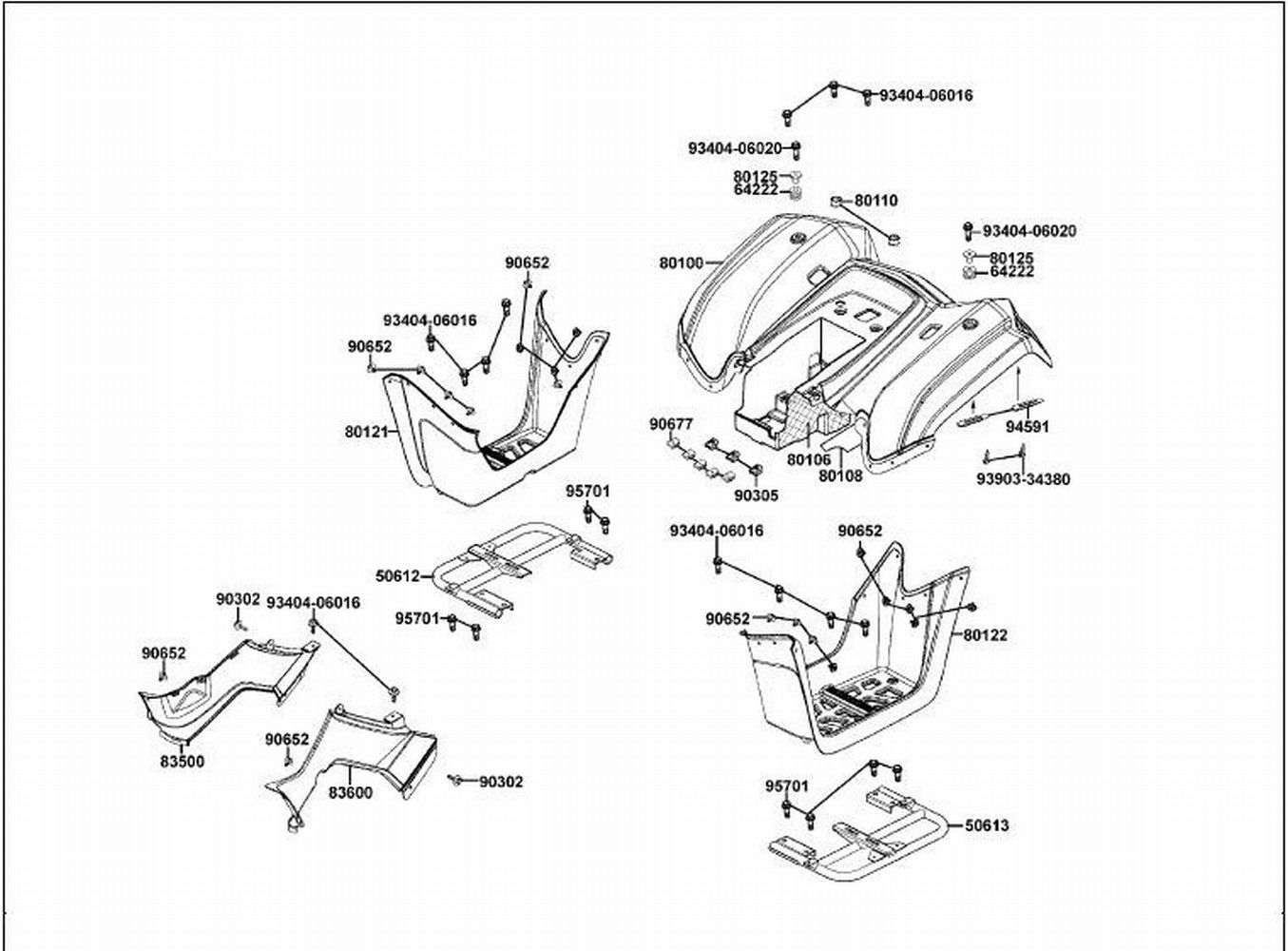 93404-06016
93404-06020
80125
64222
80110
93404-06020
80125
64222
80100
90652
93404-06016
90652
80121
90677
80106
80108
90305
94591
93903-34380
95701
50612
95701
93404-06016
90652
90652
80122
90302
93404-06016
90652
83500
90652
83600
90302
95701
50613