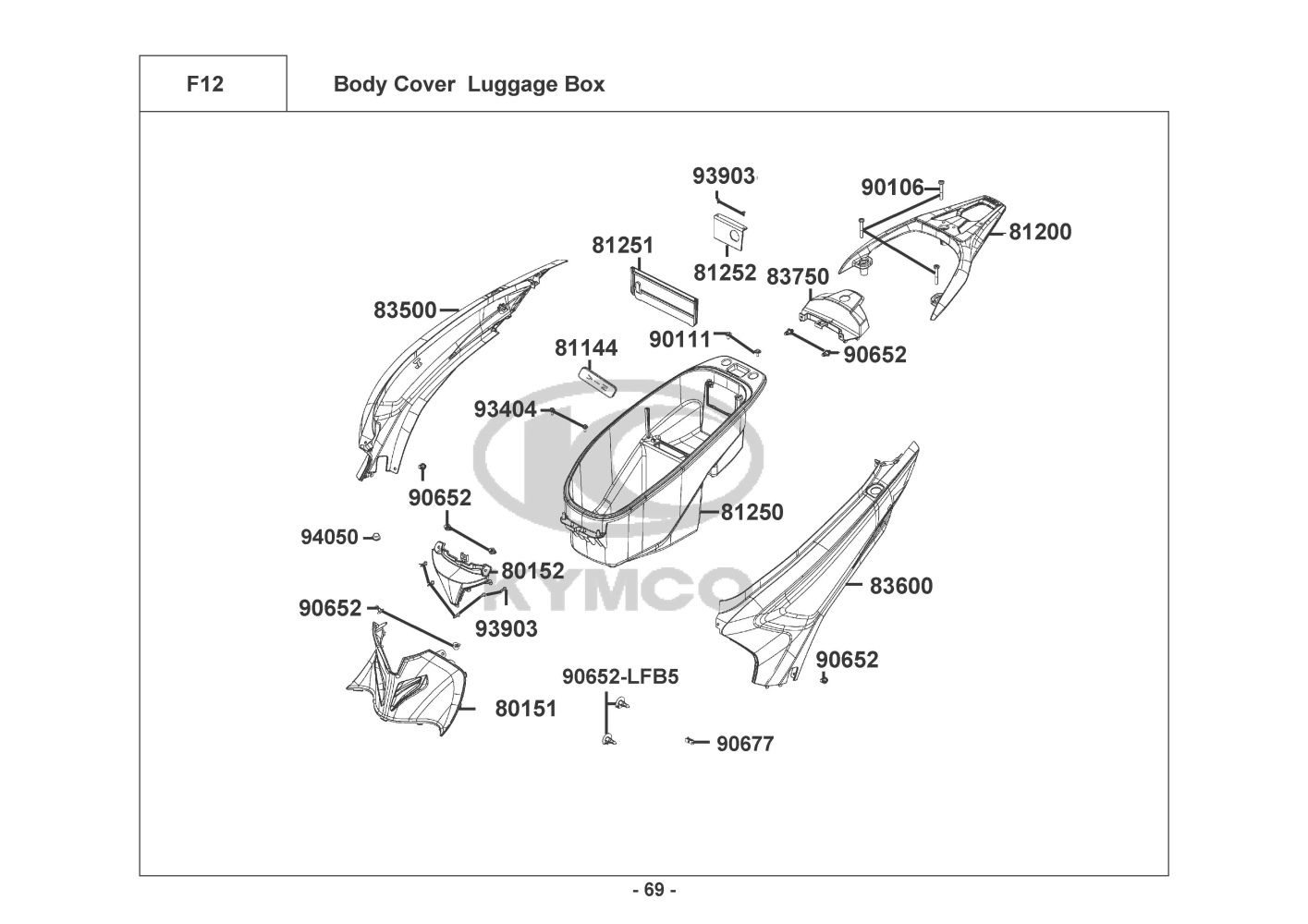 F12

Body Cover Luggage Box

93903

90106

81200

81251

81252

83750

83500

90111

90652

81144

93404

90652

81250

94050

80152

83600

90652

93903

90652

90652-LFB5

80151

90677

KYMCO

- 69 -