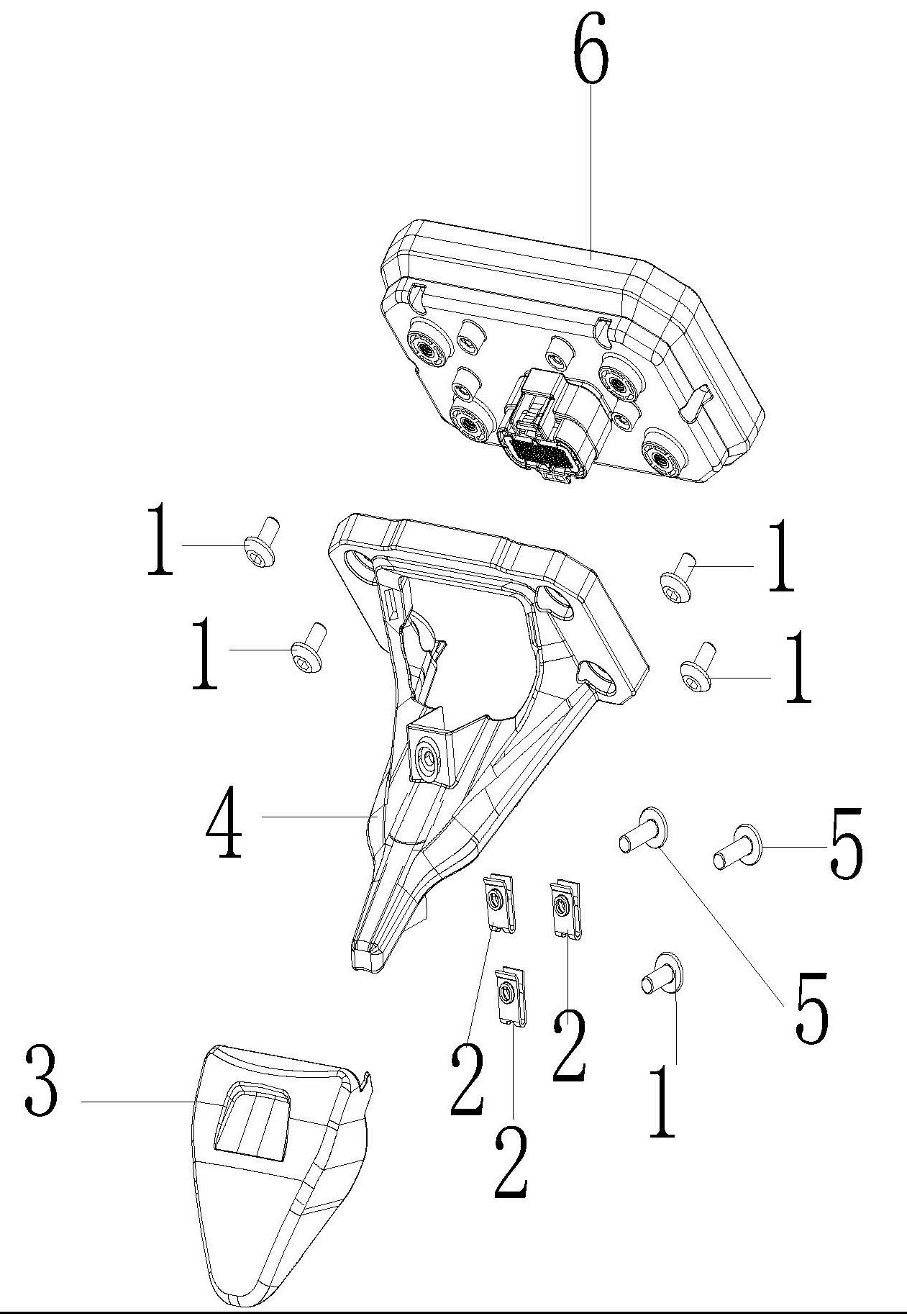 6

1

1

1

1

4

5

5

2

2

2

1

3