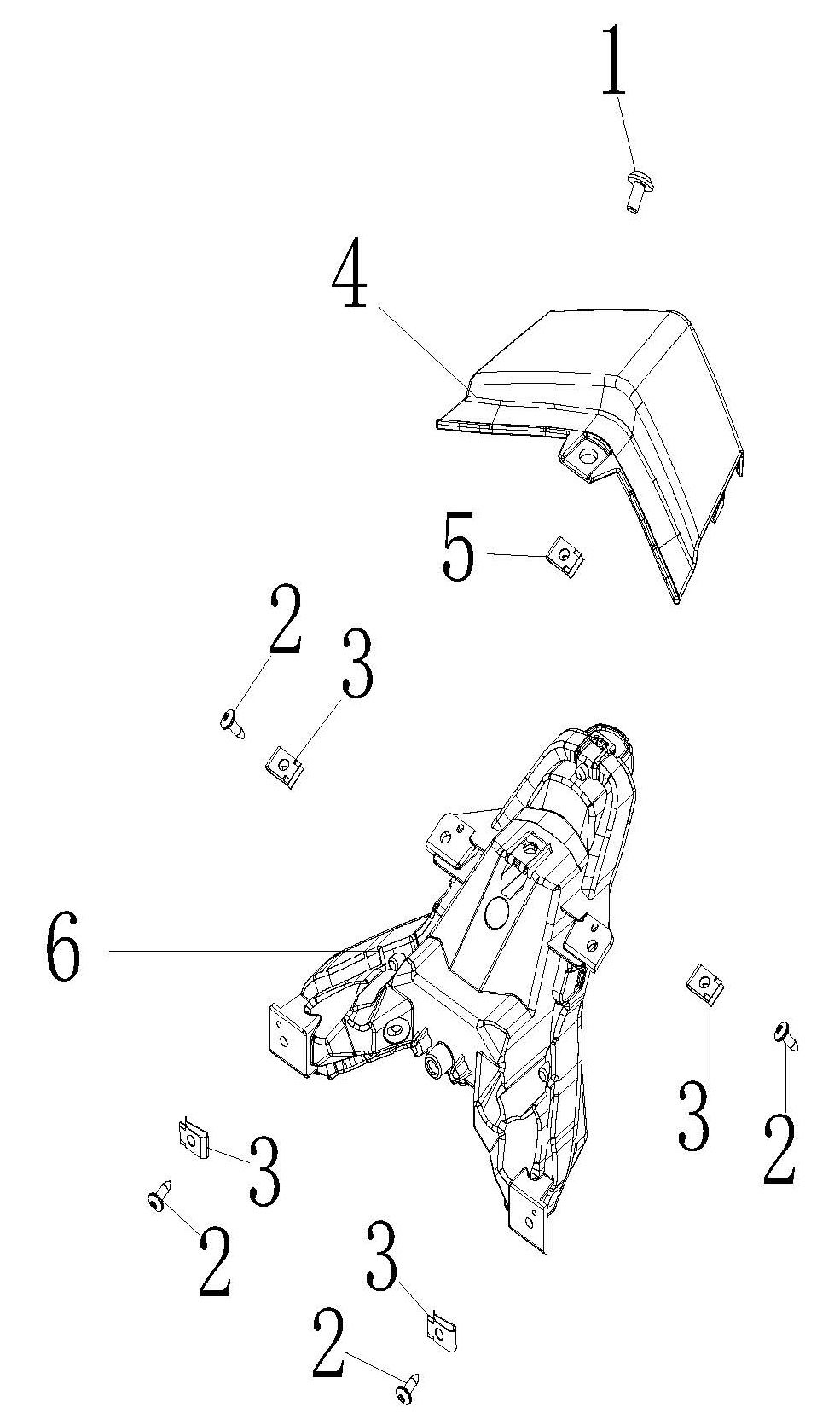 1

4

5

2

3

6

3

2

3

2

3

2