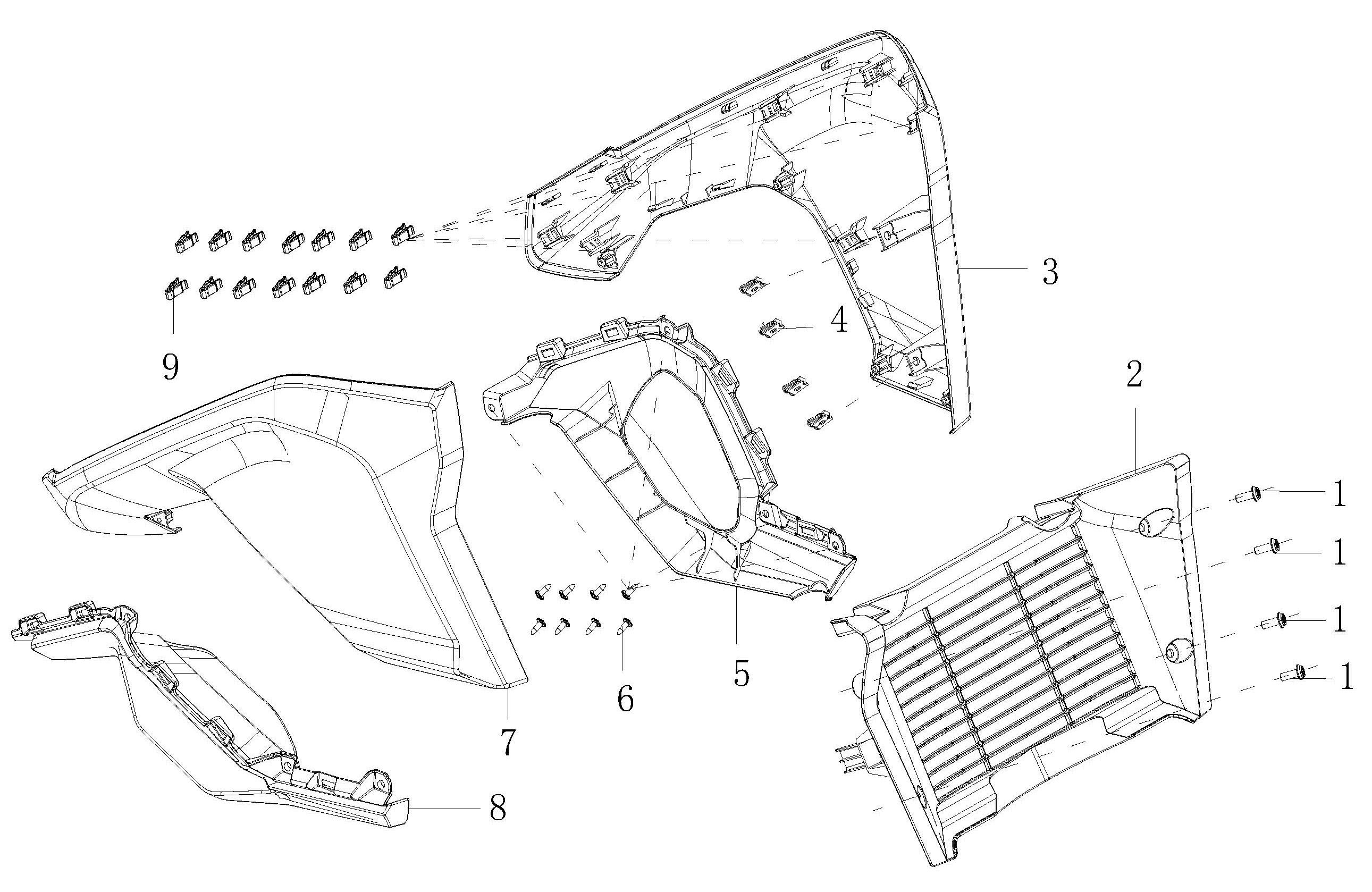 3
4
9
2
1
1
1
1
5
6
7
8