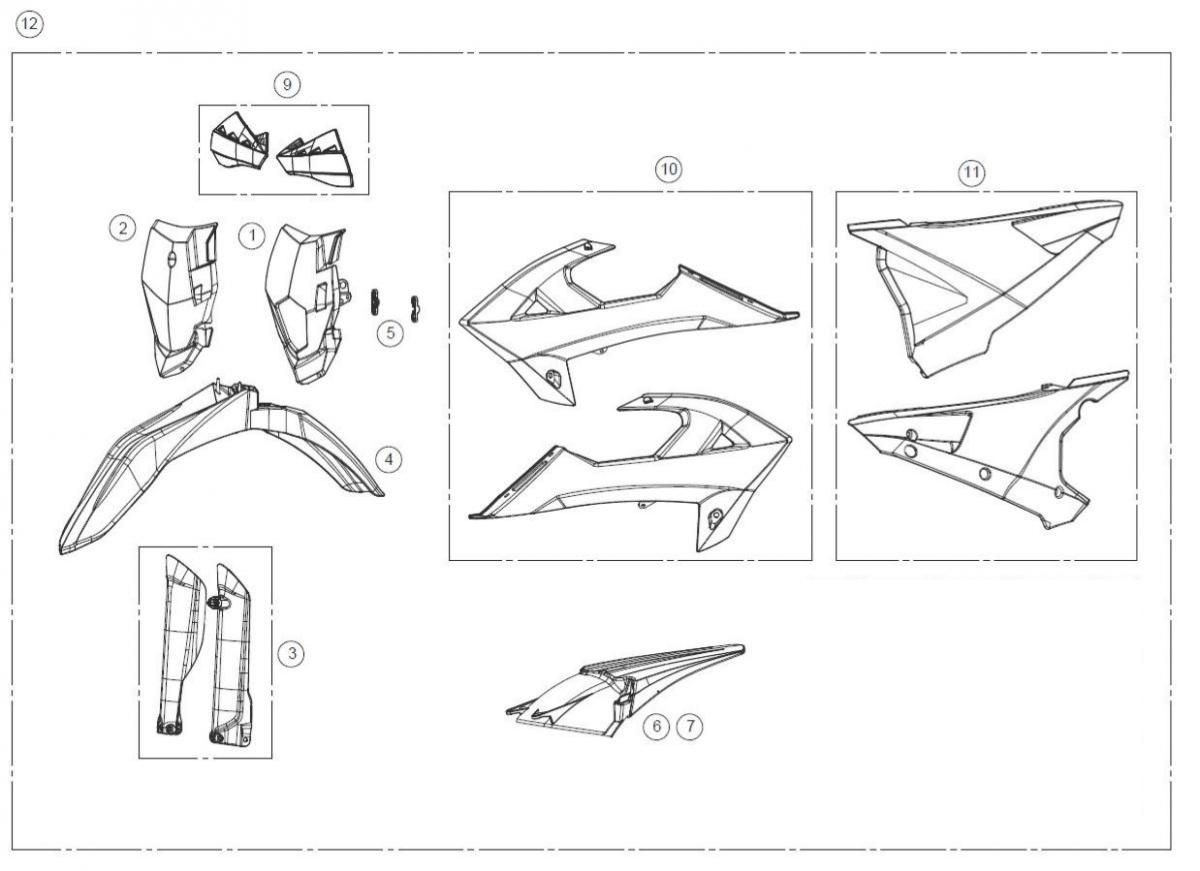 12

9

10

11

2

1

5

4

3

6 7