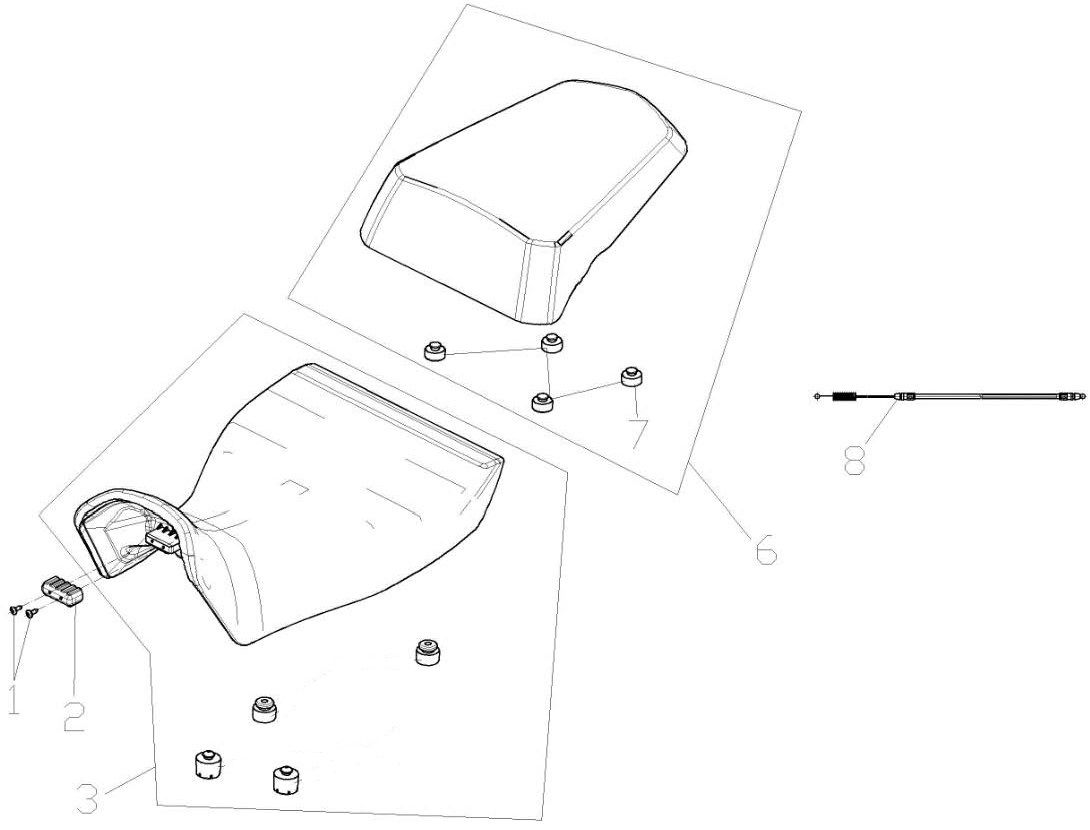 7
8
6
1
2
3