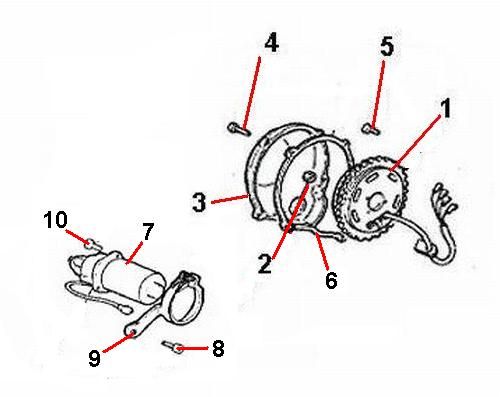 4
5
1
3
10
7
2
6
9
8