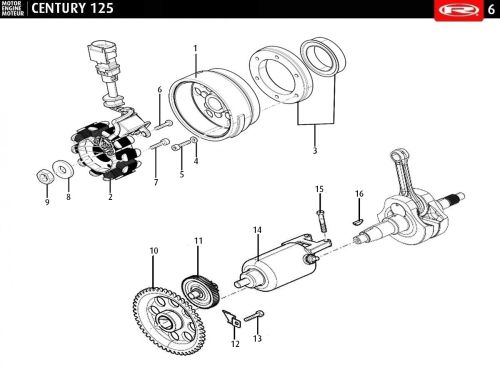 MOTOR
ENGINE
MOTEUR
CENTURY 125

6

1
6
3
4
5
7
9
8
2
15
16
14
11
10
12
13