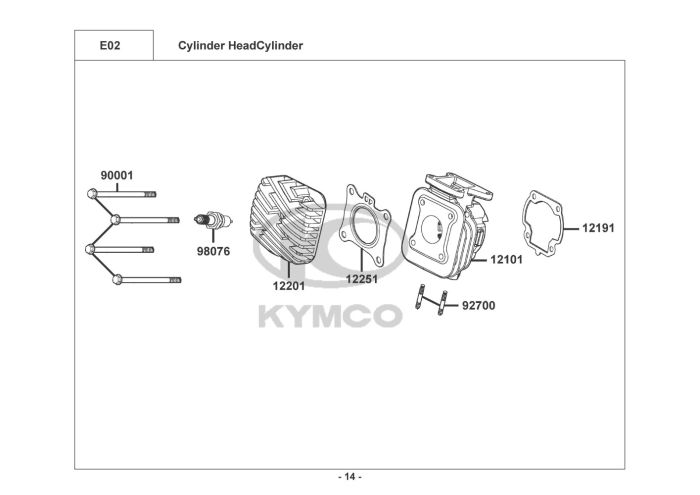 E02

Cylinder HeadCylinder

90001

98076

12201

12251

12101

12191

92700

KYMCO

- 14 -