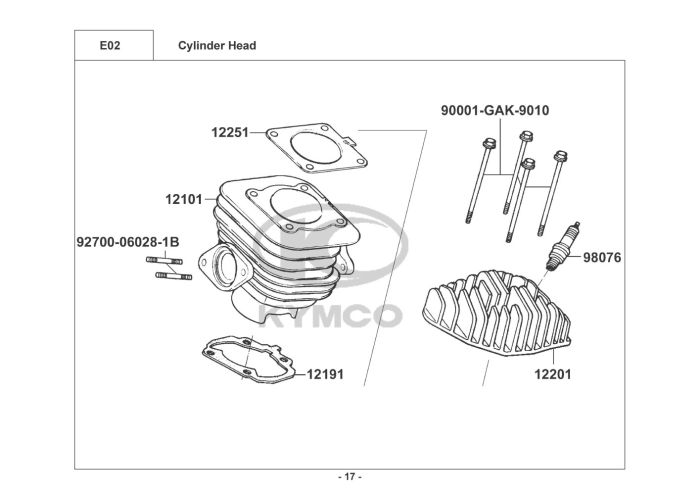 E02

Cylinder Head

90001-GAK-9010

12251

12101

92700-06028-1B

98076

KYMCO

12191

12201

- 17 -