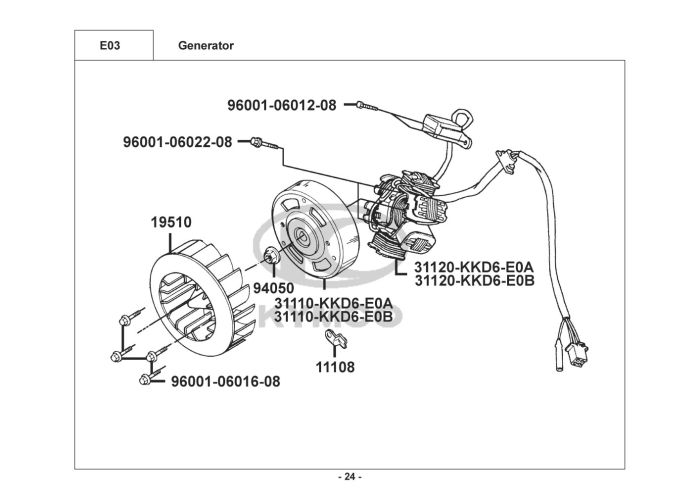 E03

Generator

96001-06012-08

96001-06022-08

19510

94050

31110-KKD6-E0A
31110-KKD6-E0B

31120-KKD6-E0A
31120-KKD6-E0B

11108

96001-06016-08

KYMCO

- 24 -