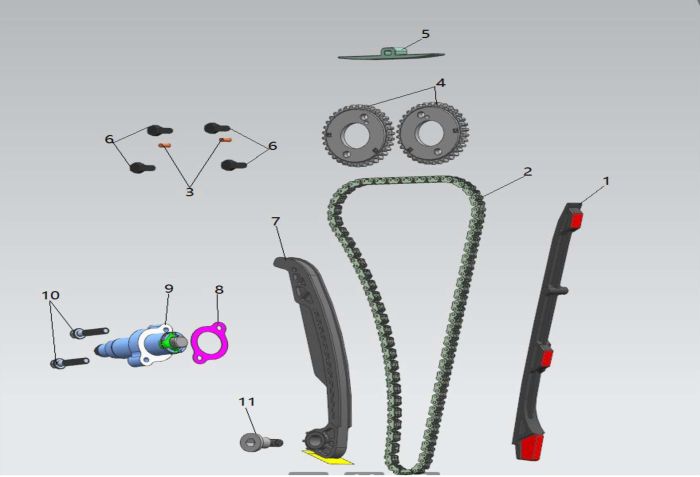 5
4
6
6
3
2
1
7
10
9
8
11