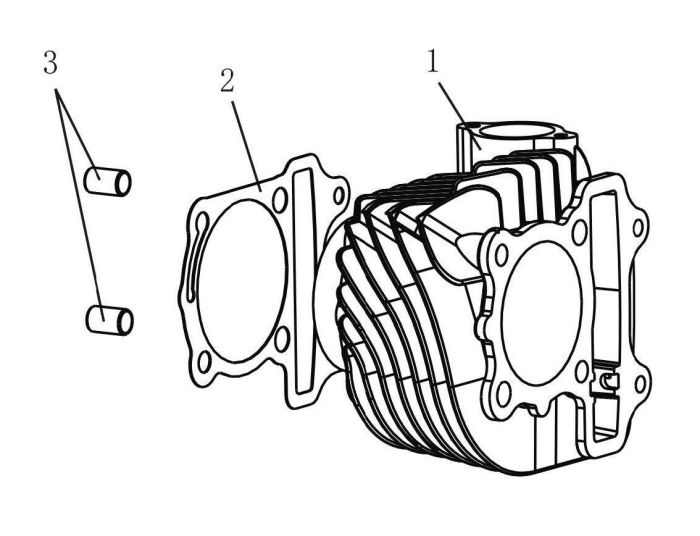 3
2
1