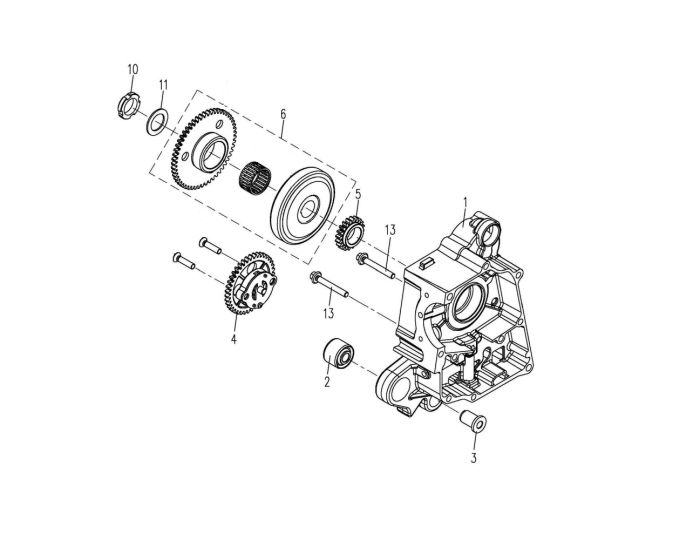 10
11
6
5
1
13
13
4
2
3