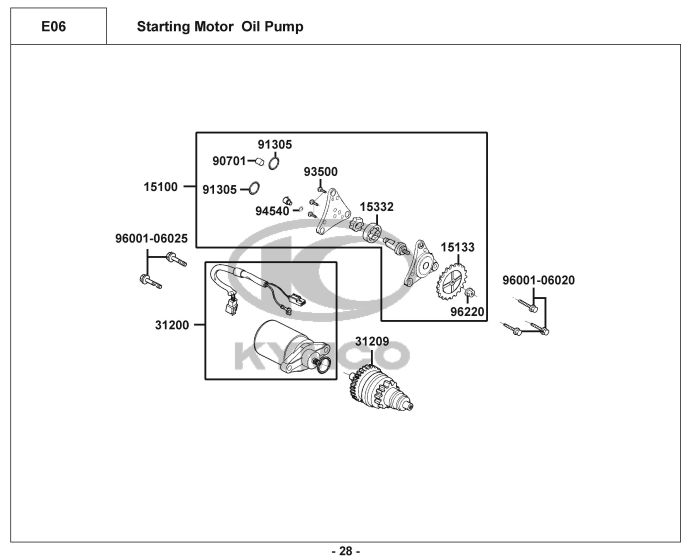 E06

Starting Motor Oil Pump

91305
90701
93500
15100
91305
94540
15332
96001-06025
15133
96001-06020
96220
31200
31209
KYMCO

- 28 -