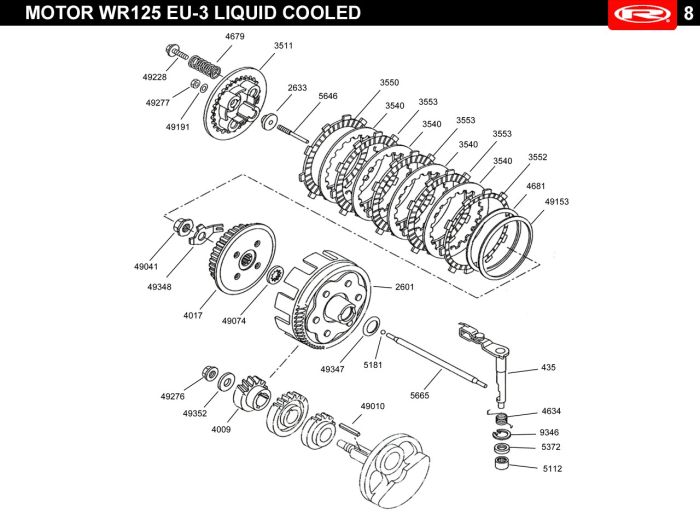 MOTOR WR125 EU-3 LIQUID COOLED

8

4679
3511
49228
49277
49191
2633
5646
3550
3540
3553
3540
3553
3540
3553
3540
3552
4681
49153
49041
49348
4017
49074
2601
49347
5181
5665
435
49276
49352
4009
49010
4634
9346
5372
5112