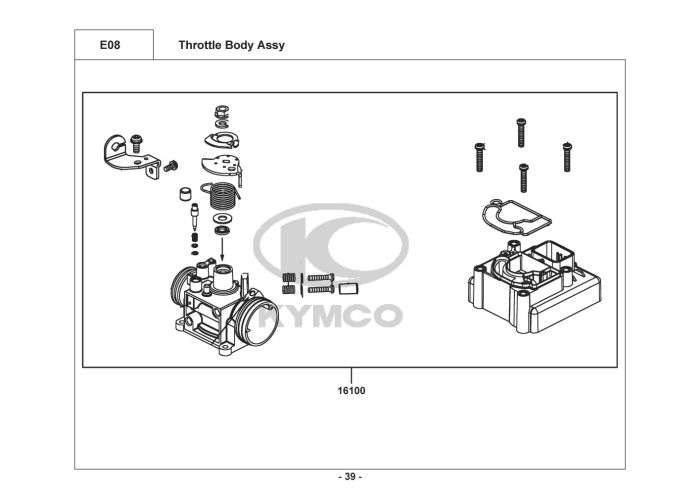 E08

Throttle Body Assy

KYMCO

16100

- 39 -