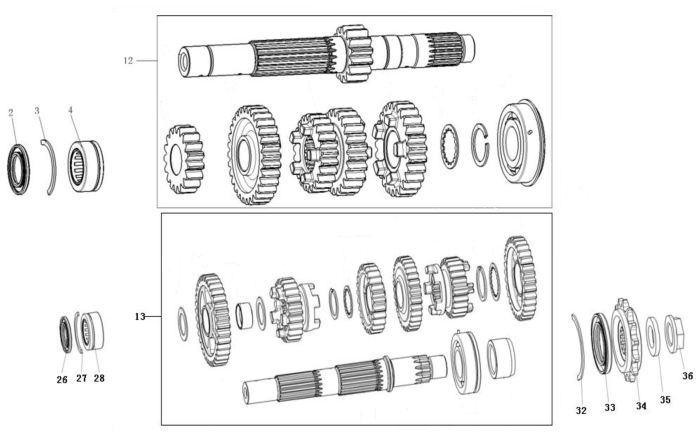 12

2
3
4

13

26
27
28

32
33
34
35
36