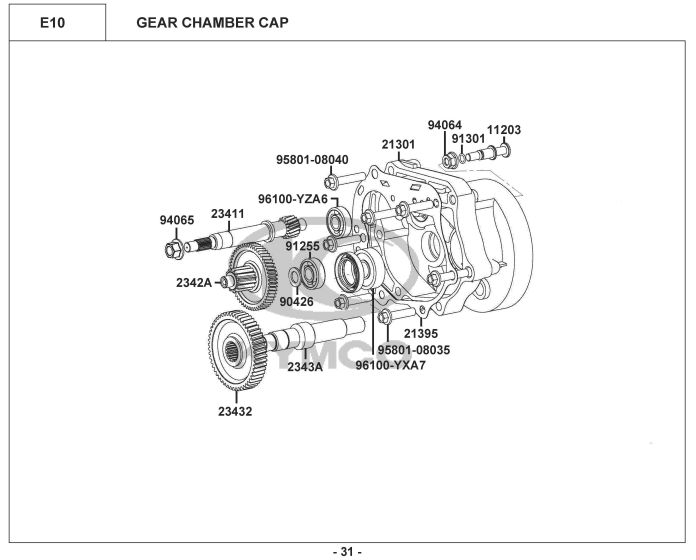 E10

GEAR CHAMBER CAP

94064
11203
91301
21301
95801-08040
96100-YZA6
94065
23411
91255
2342A
90426
21395
95801-08035
96100-YXA7
2343A
23432

KYMCO

- 31 -