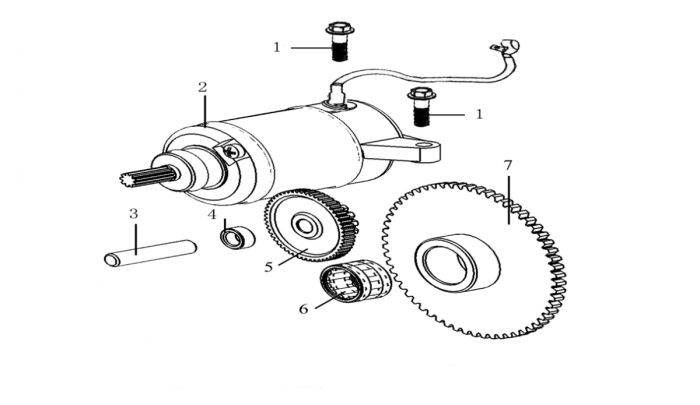 1
2
1
7
3
4
5
6