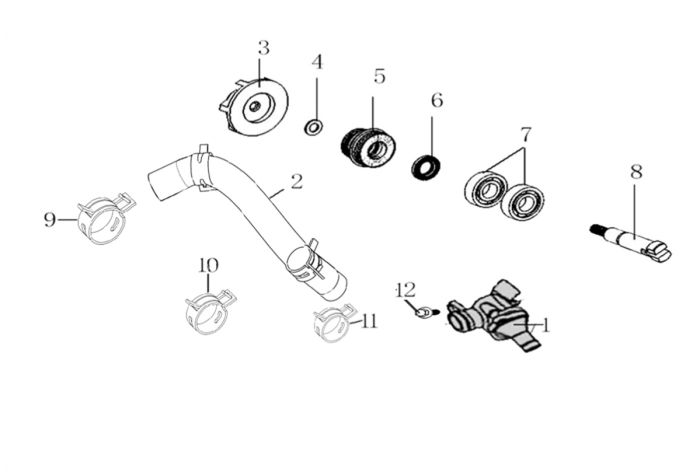 3
4
5
6
7
8
2
9
10
12
11
1