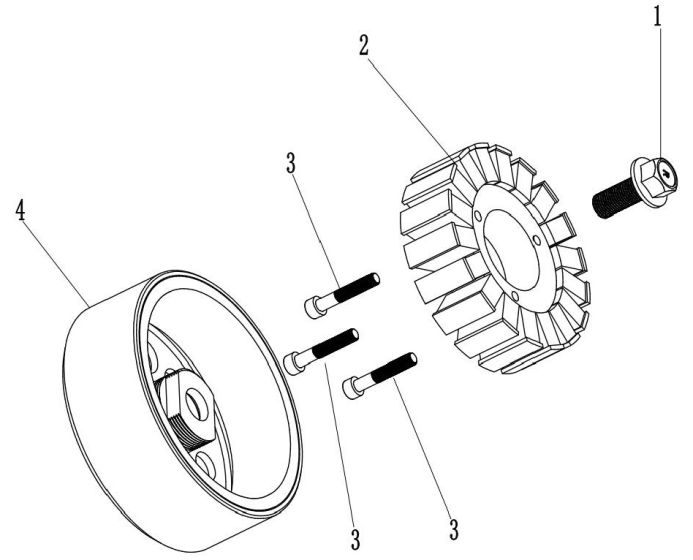 1
2
3
4
3
3