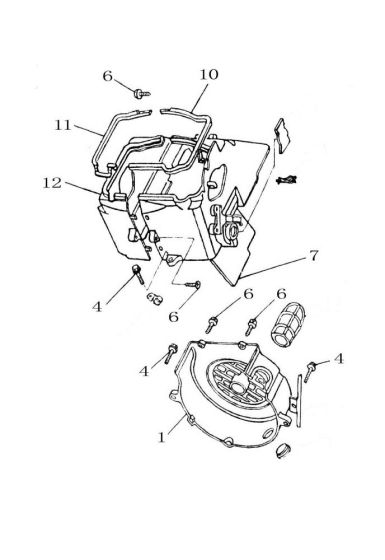 6
10
11
12
7
4
6
6
6
4
4
1