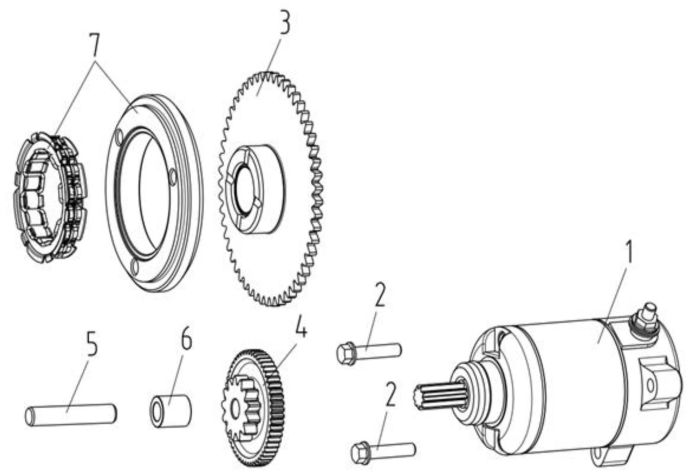 7
3
1
2
5
6
4
2