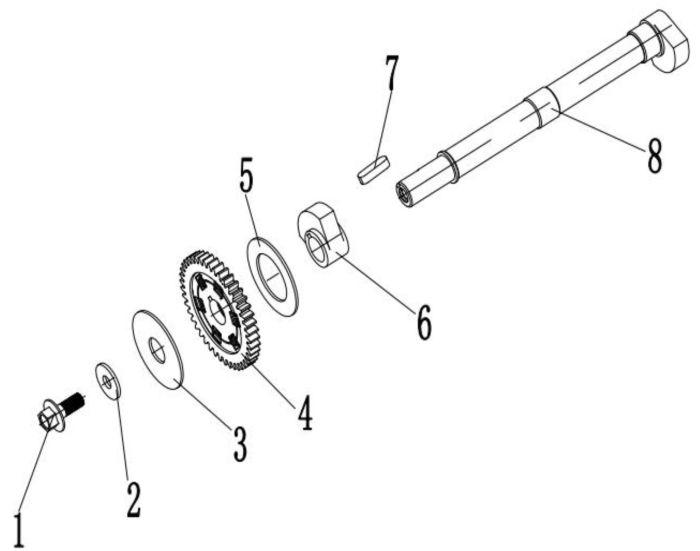 7
8
5
6
4
3
2
1