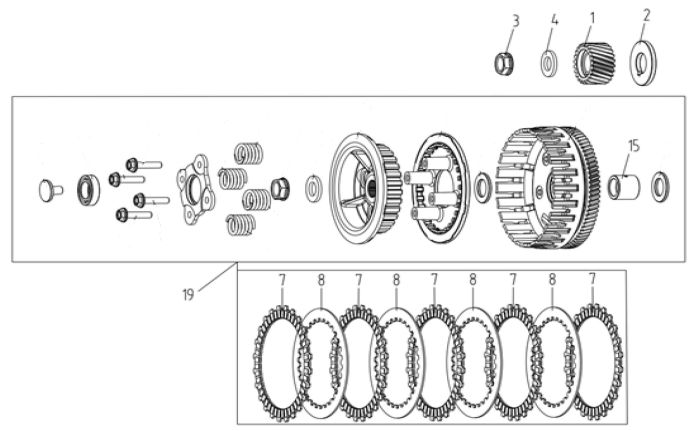 3
4
1
2
15
19
7
8
7
8
7
8
7
8
7