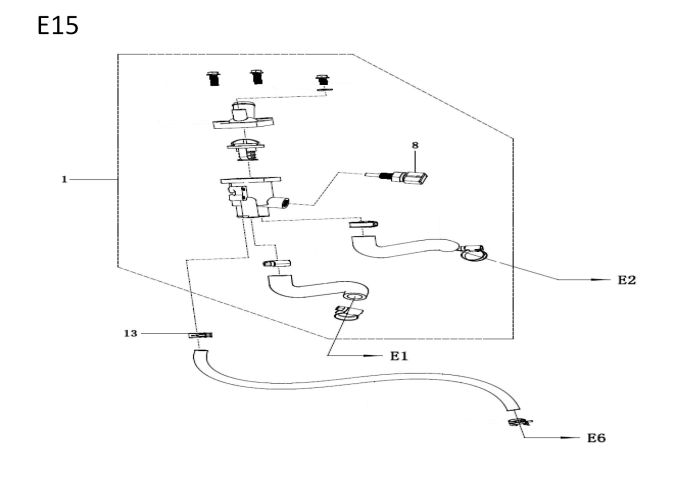 E15

8

1

E2

13

E1

E6