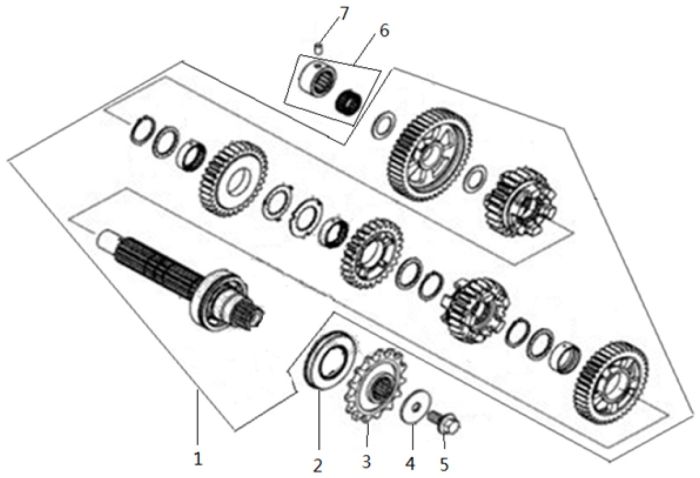 7
6
1
2
3
4
5