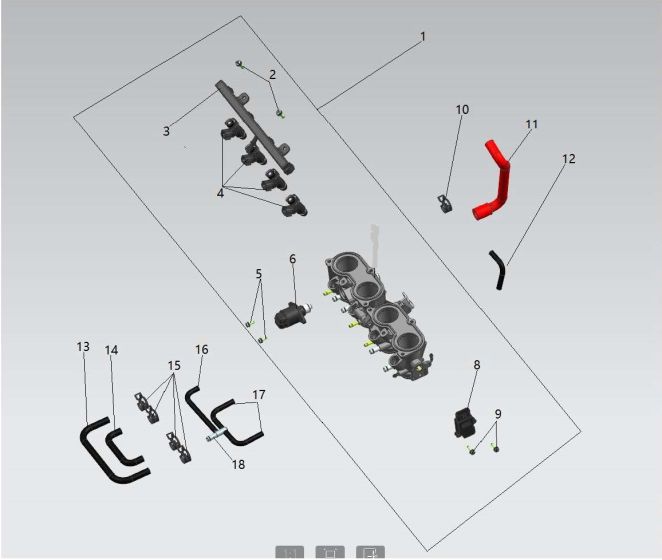 1
2
3
4
5
6
8
9
10
11
12
13
14
15
16
17
18