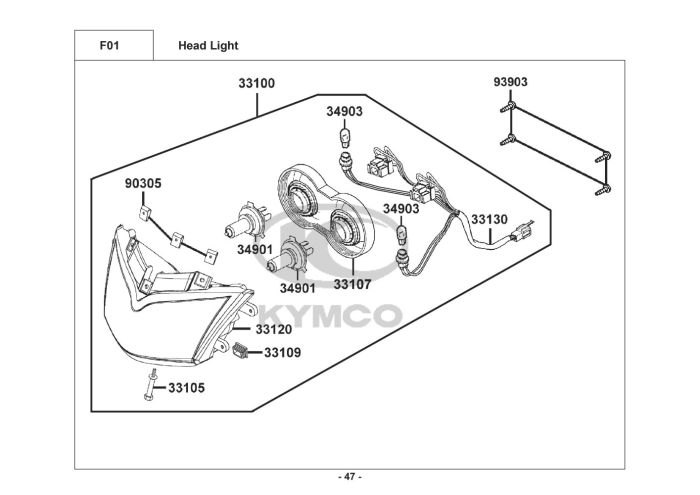 F01

Head Light

33100

93903

34903

90305

34903

33130

34901

34901

33107

KYMCO

33120

33109

33105

- 47 -