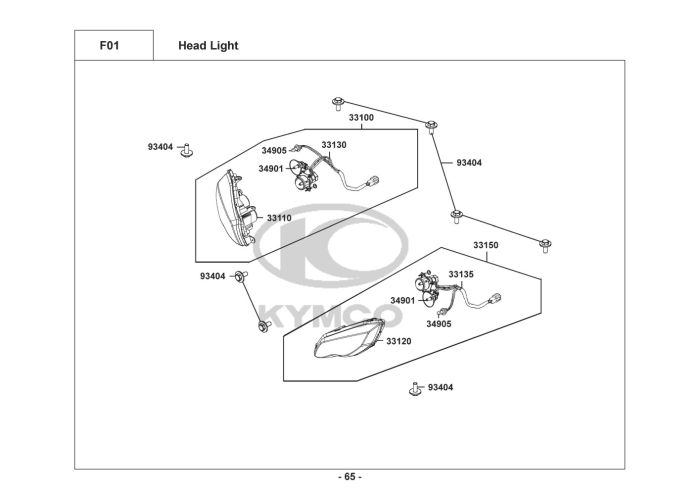 F01

Head Light

33100
93404
34905
33130
34901
93404
33110
33150
93404
33135
34901
34905
KYMCO
33120
93404

- 65 -