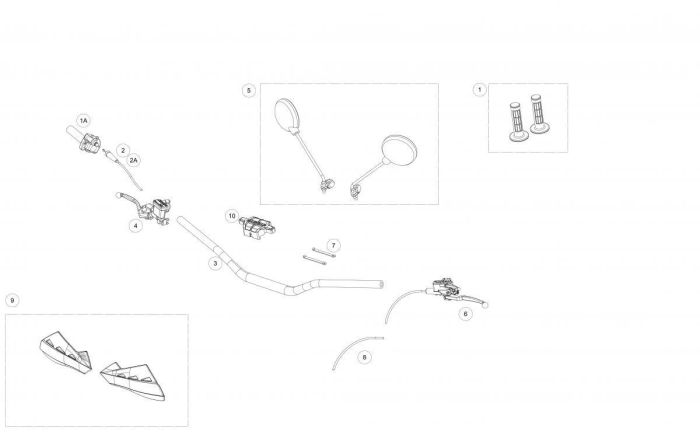 5
1
1A
2
2A
4
10
7
3
9
6
8