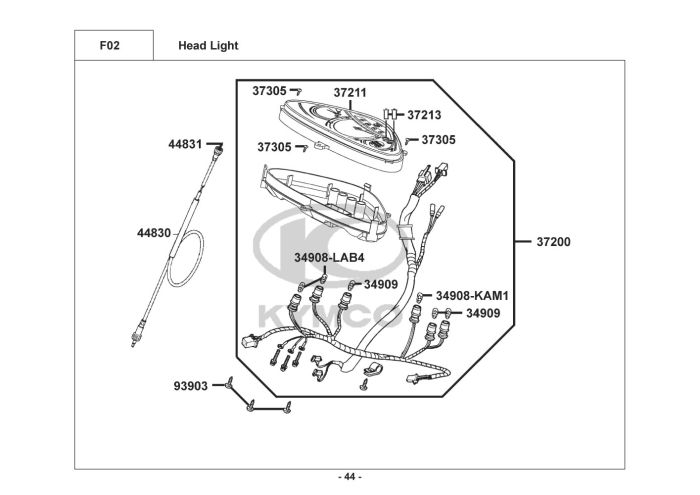 F02

Head Light

37305
37211
37213
37305
37305
44831
44830
37200
34908-LAB4
34909
34908-KAM1
34909
KYMCO
93903

- 44 -