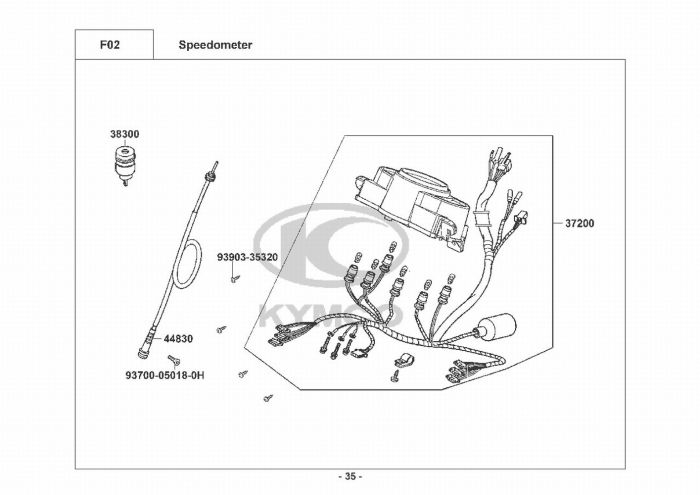 F02

Speedometer

38300

37200

93903-35320

KYMCO

44830

93700-05018-0H

- 35 -