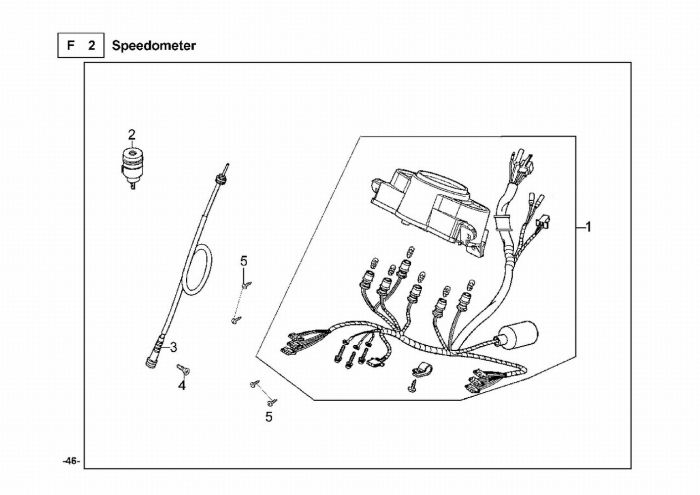 F 2 Speedometer

2

1

5

3

4

5

-46-