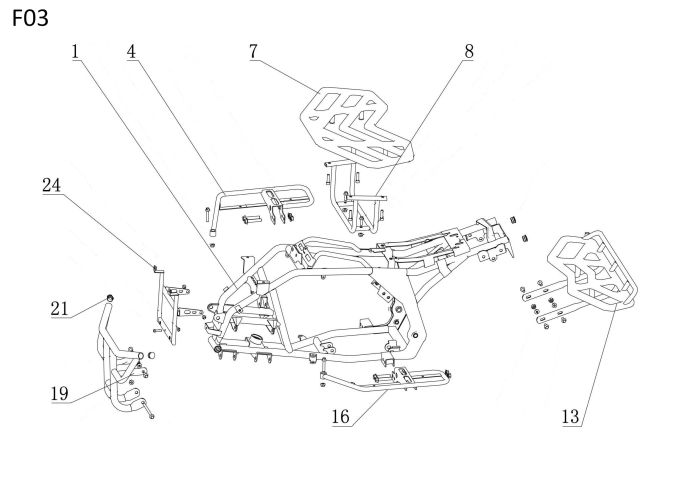 F03

1
4
7
8
24
21
19
16
13