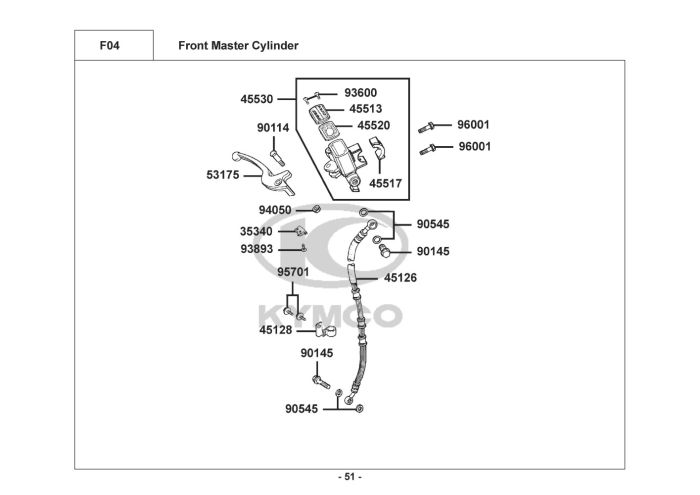 F04

Front Master Cylinder

45530
93600
45513
45520
96001
96001
90114
53175
45517
94050
90545
35340
93893
90145
95701
45126
KYMCO
45128
90145
90545

- 51 -