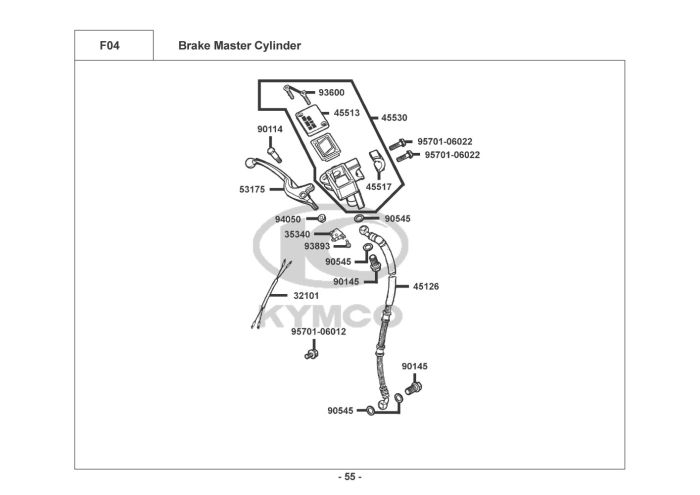 F04

Brake Master Cylinder

93600
45513
45530
90114
95701-06022
95701-06022
45517
53175
94050
90545
35340
93893
90545
90145
45126
32101
KYMCO
95701-06012
90145
90545

- 55 -