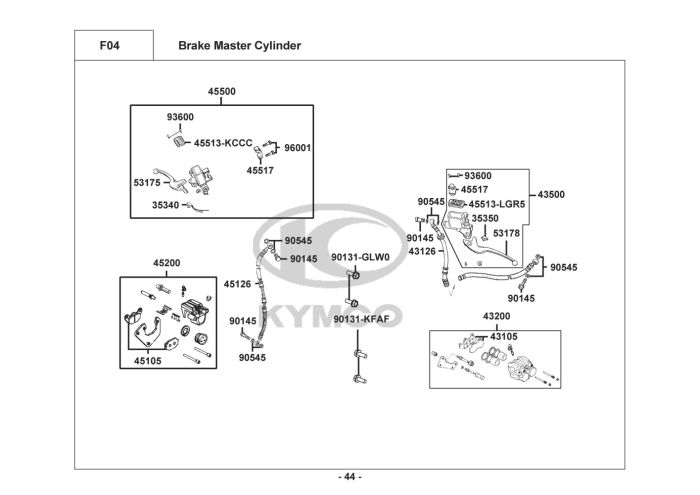 F04

Brake Master Cylinder

45500
93600
45513-KCCC
96001
45517
53175
35340

45200
45105

90545
90145
45126
90145
90545

90131-GLW0
90131-KFAF

KYMCO

93600
45517
45513-LGR5
43500
90545
35350
90145
53178
43126
90545
90145

43200
43105

- 44 -