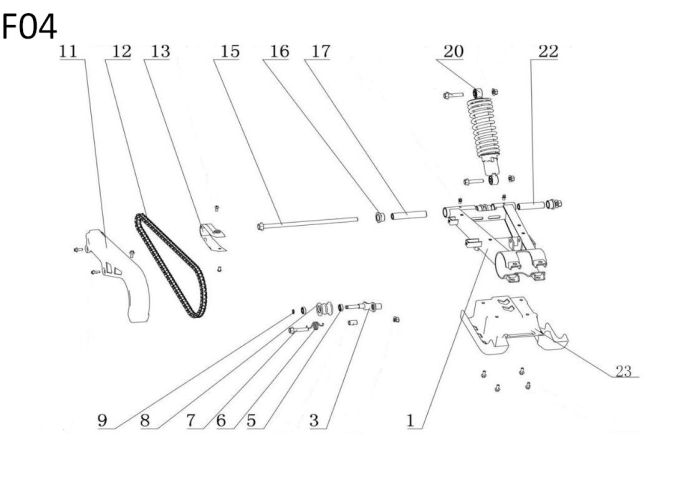 F04

11 12 13 15 16 17 20 22

23

9 8 7 6 5 3 1