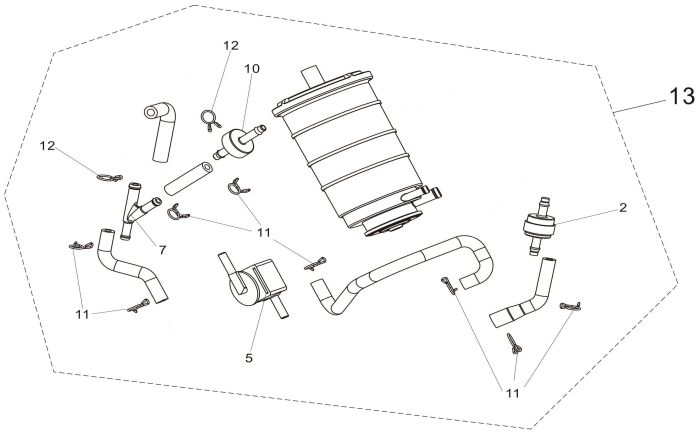 12
10
13
12
2
11
7
11
5
11