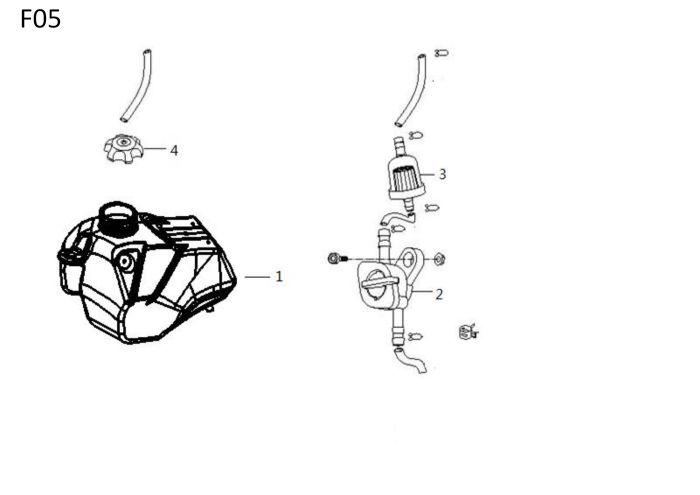 F05

4

3

1

2