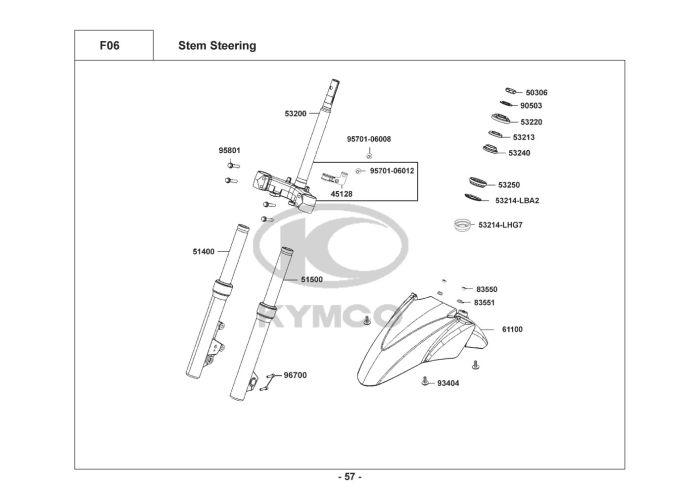 F06

Stem Steering

53200

95801

95701-06008

95701-06012

45128

50306

90503

53220

53213

53240

53250

53214-LBA2

53214-LHG7

51400

51500

KYMCO

83550

83551

61100

96700

93404

- 57 -