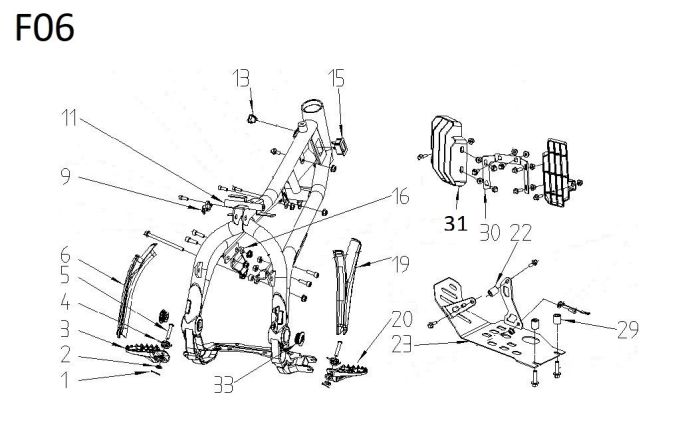 F06

13
15
11
9
16
31
30
22
6
5
4
3
2
1
19
20
23
29
33